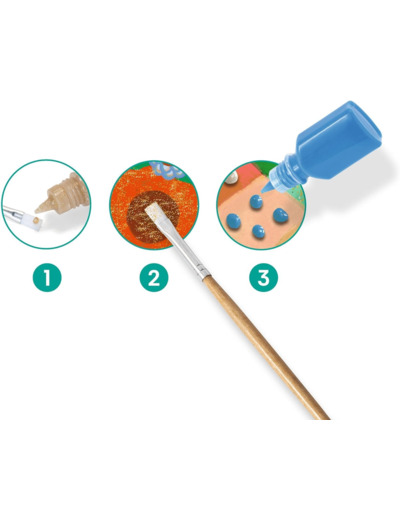 1

2

3