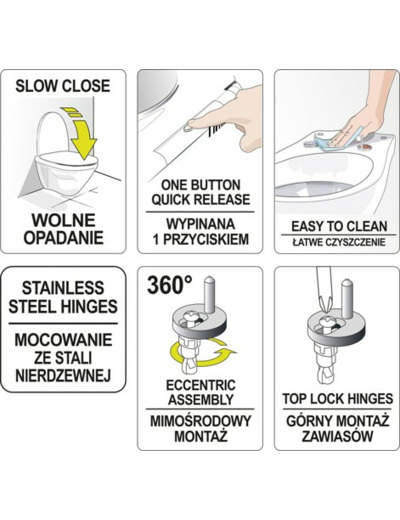 SLOW CLOSE

WOLNE OPADANIE

ONE BUTTON QUICK RELEASE

WYPINANA 1 PRZYCISKIEM

EASY TO CLEAN

ŁATWE CZYSZCZENIE

STAINLESS STEEL HINGES

MOCOWANIE ZE STALI NIERDZEWNEJ

360°

ECCENTRIC ASSEMBLY

MIMOŚRODOWY MONTAŻ

TOP LOCK HINGES

GÓRNY MONTAŻ ZAWIASÓW