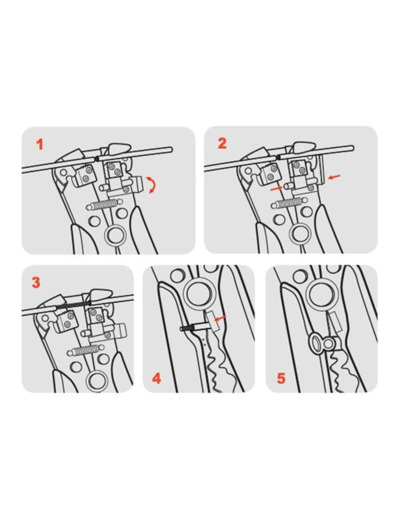 1

2

3

4

5