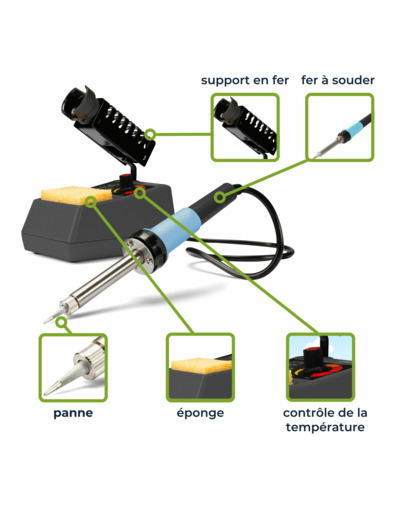 support en fer

fer à souder

panne

éponge

contrôle de la température